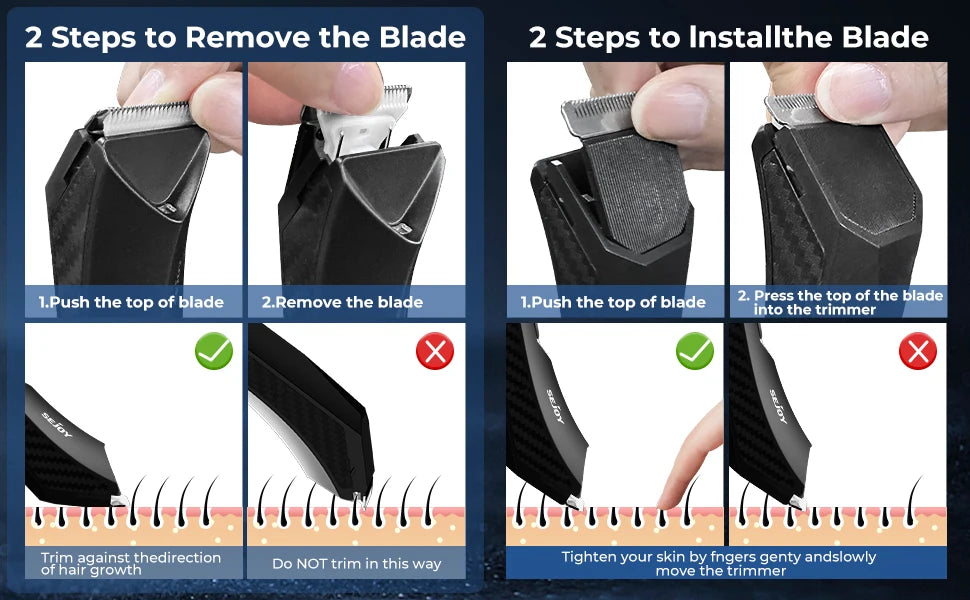 2 Steps to Remove the Blade

1.Push the top of blade

2.Remove the blade

SEJOY

Trim against thedirection of hair growth

Do NOT trim in this way

2 Steps to Installthe Blade

1.Push the top of blade

2. Press the top of the blade into the trimmer

SEJOY

SEJOY

Tighten your skin by fngers genty andslowly move the trimmer